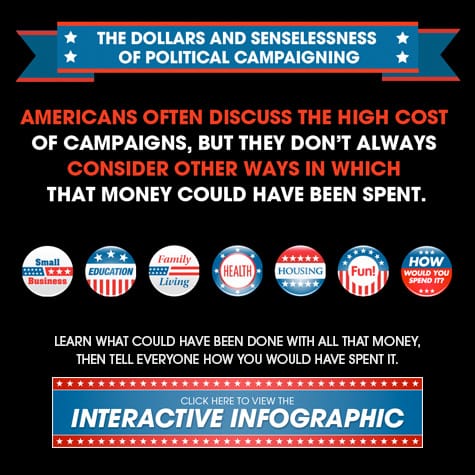 THE DOLLARS AND SENSELESSNESS OF POLITICAL CAMPAIGNING

AMERICANS OFTEN DISCUSS THE HIGH COST OF CAMPAIGNS, BUT THEY DON'T ALWAYS CONSIDER OTHER WAYS IN WHICH THAT MONEY COULD HAVE BEEN SPENT.

Small Business

EDUCATION

Family Living

HEALTH

HOUSING

Fun!

HOW WOULD YOU SPEND IT?

LEARN WHAT COULD HAVE BEEN DONE WITH ALL THAT MONEY, THEN TELL EVERYONE HOW YOU WOULD HAVE SPENT IT.

CLICK HERE TO VIEW THE
INTERACTIVE INFOGRAPHIC